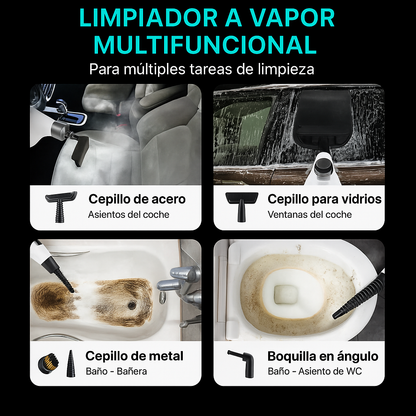 LIMPIADOR A VAPOR MULTIFUNCIONAL
Para múltiples tareas de limpieza

Cepillo de acero
Asientos del coche

Cepillo para vidrios
Ventanas del coche

Cepillo de metal
Baño - Bañera

Boquilla en ángulo
Baño - Asiento de WC